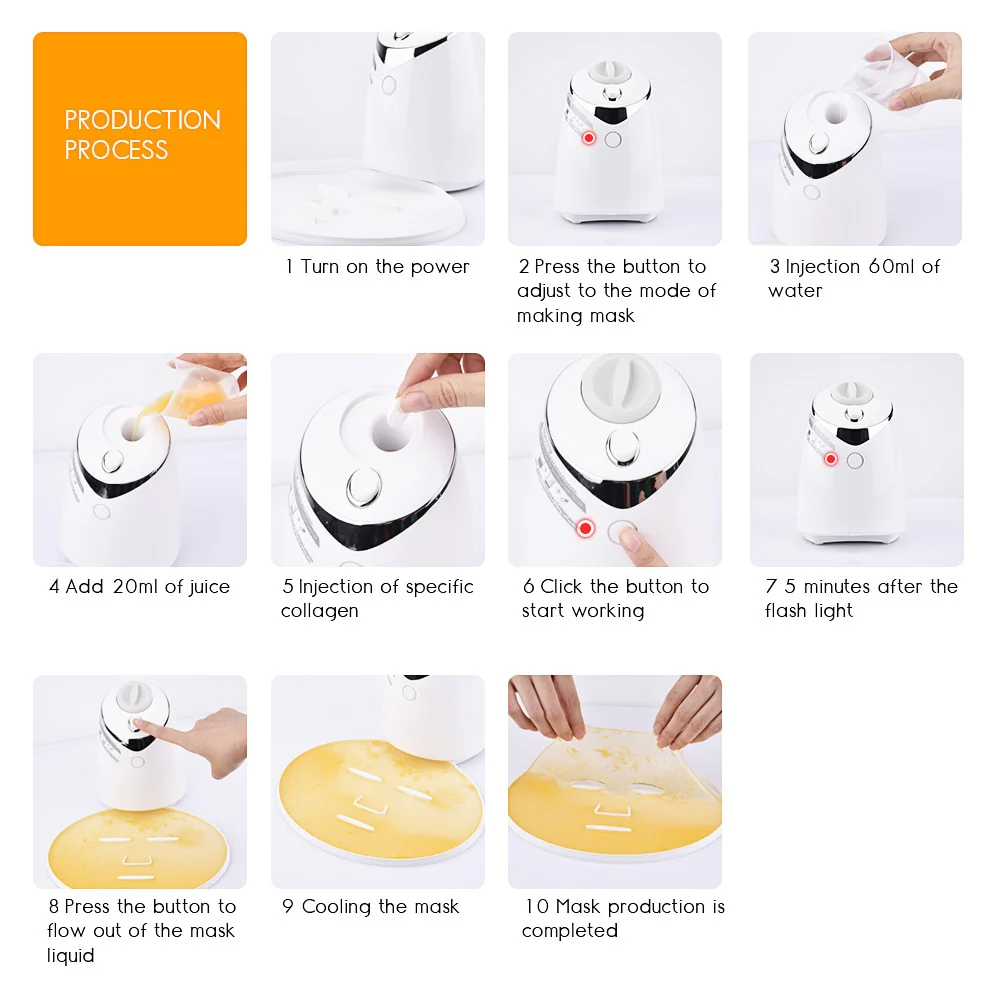 PRODUCTION PROCESS

1 Turn on the power

2 Press the button to adjust to the mode of making mask

3 Injection 60ml of water

4 Add 20ml of juice

5 Injection of specific collagen

6 Click the button to start working

7 5 minutes after the flash light

8 Press the button to flow out of the mask liquid

9 Cooling the mask

10 Mask production is completed